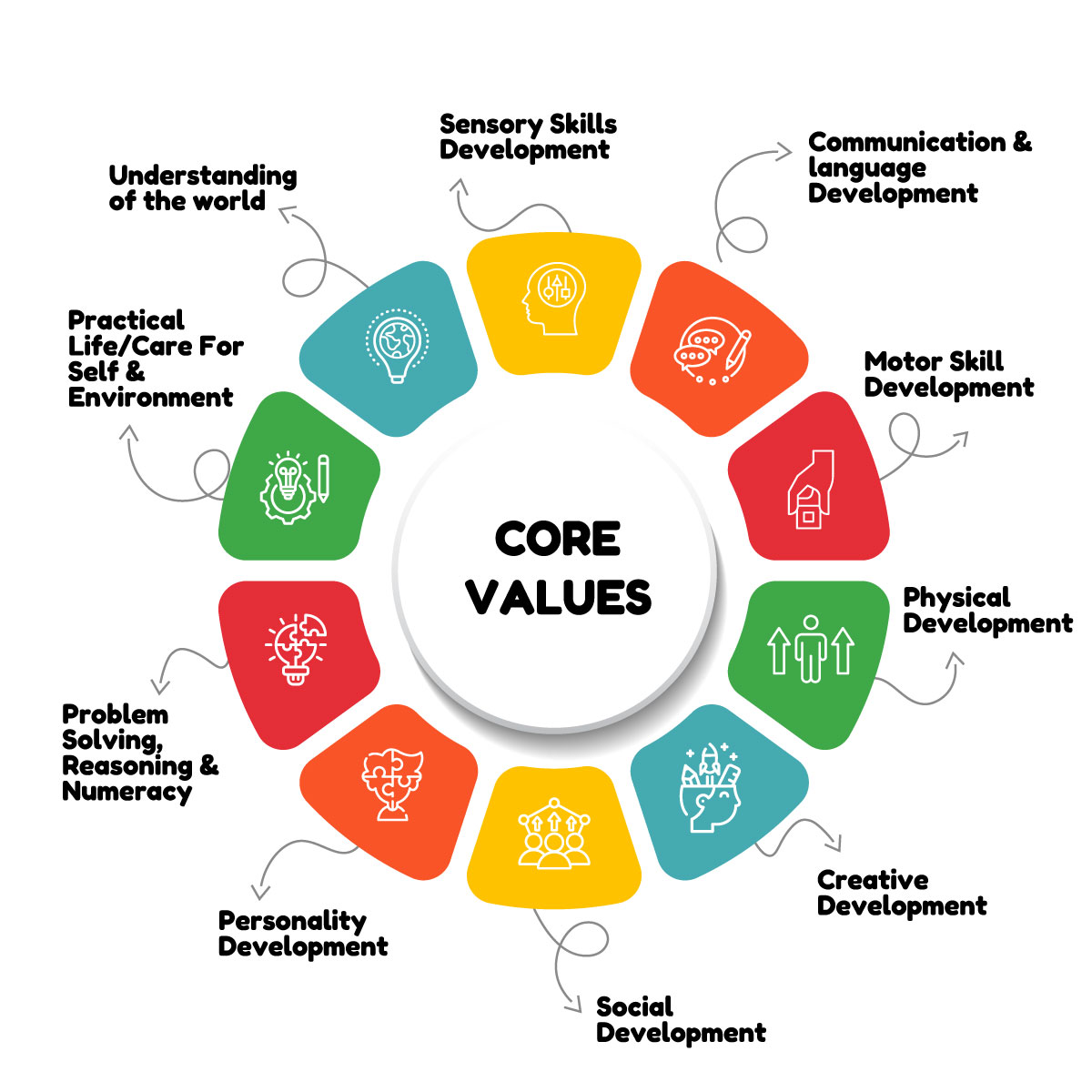 CORE VALUES

Sensory Skills Development

Communication & language Development

Motor Skill Development

Physical Development

Creative Development

Social Development

Personality Development

Problem Solving, Reasoning & Numeracy

Practical Life/Care For Self & Environment

Understanding of the world